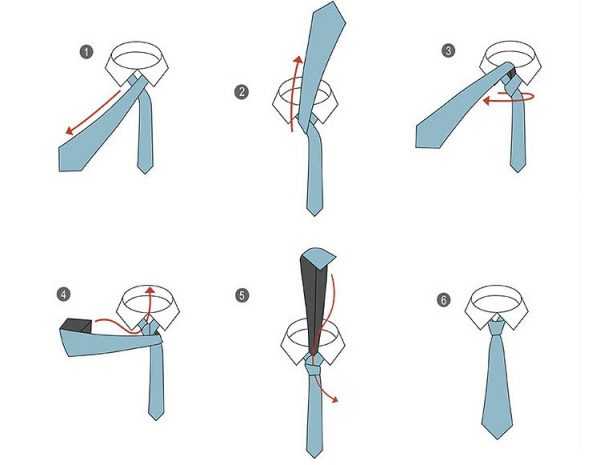 1
2
3
4
5
6